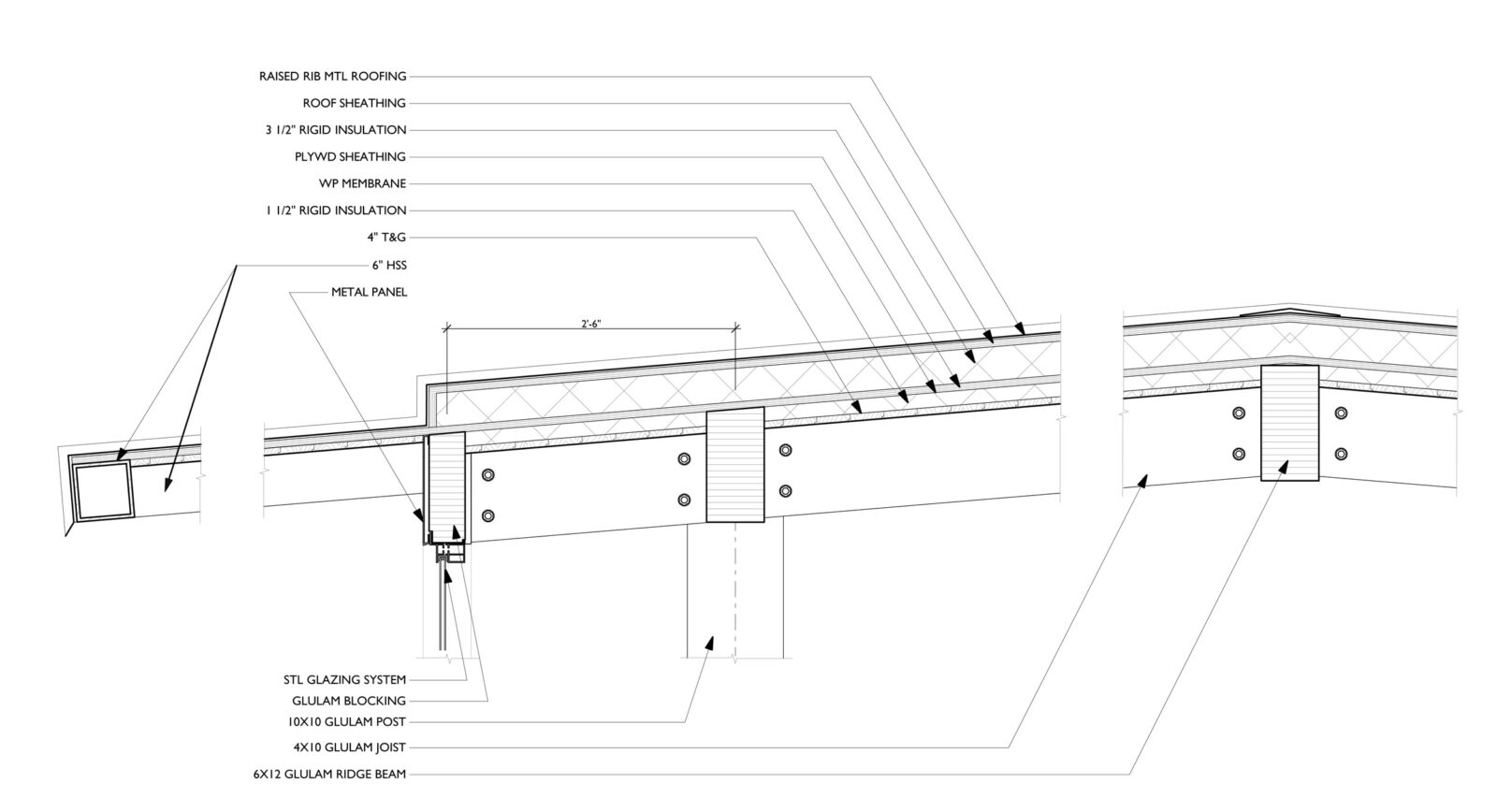 RAISED RIB MTL ROOFING
ROOF SHEATHING
3 1/2" RIGID INSULATION
PLYWD SHEATHING
WP MEMBRANE
1 1/2" RIGID INSULATION
4" T&G
6" HSS
METAL PANEL

2'-6"

STL GLAZING SYSTEM
GLULAM BLOCKING
10X10 GLULAM POST
4X10 GLULAM JOIST
6X12 GLULAM RIDGE BEAM